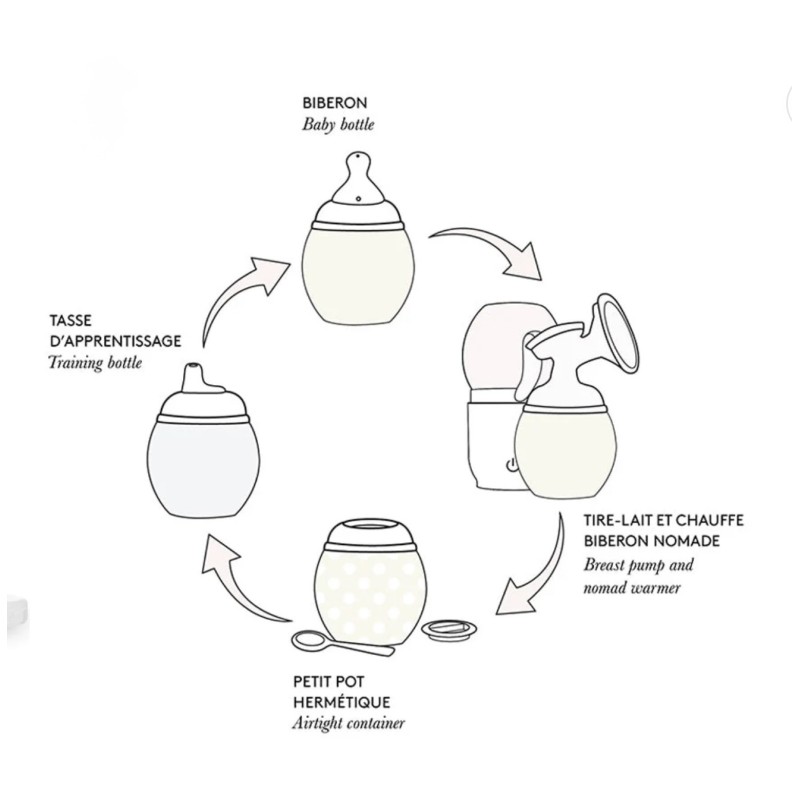 BIBERON
Baby bottle

TIRE-LAIT ET CHAUFFE BIBERON NOMADE
Breast pump and nomad warmer

PETIT POT HERMÉTIQUE
Airtight container

TASSE D'APPRENTISSAGE
Training bottle